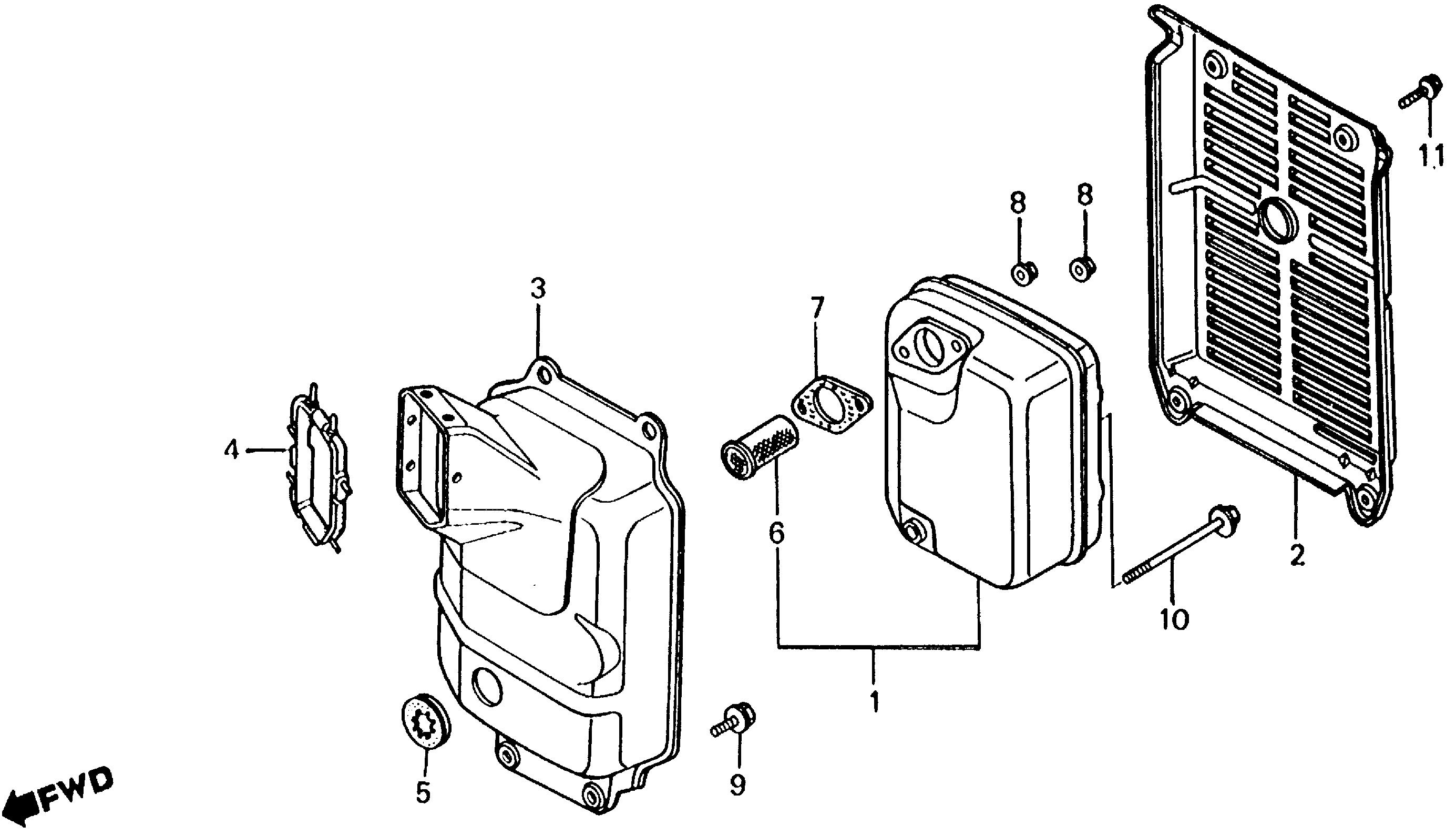 11
8
8
3
7
4
6
2
10
1
5
9
FWD