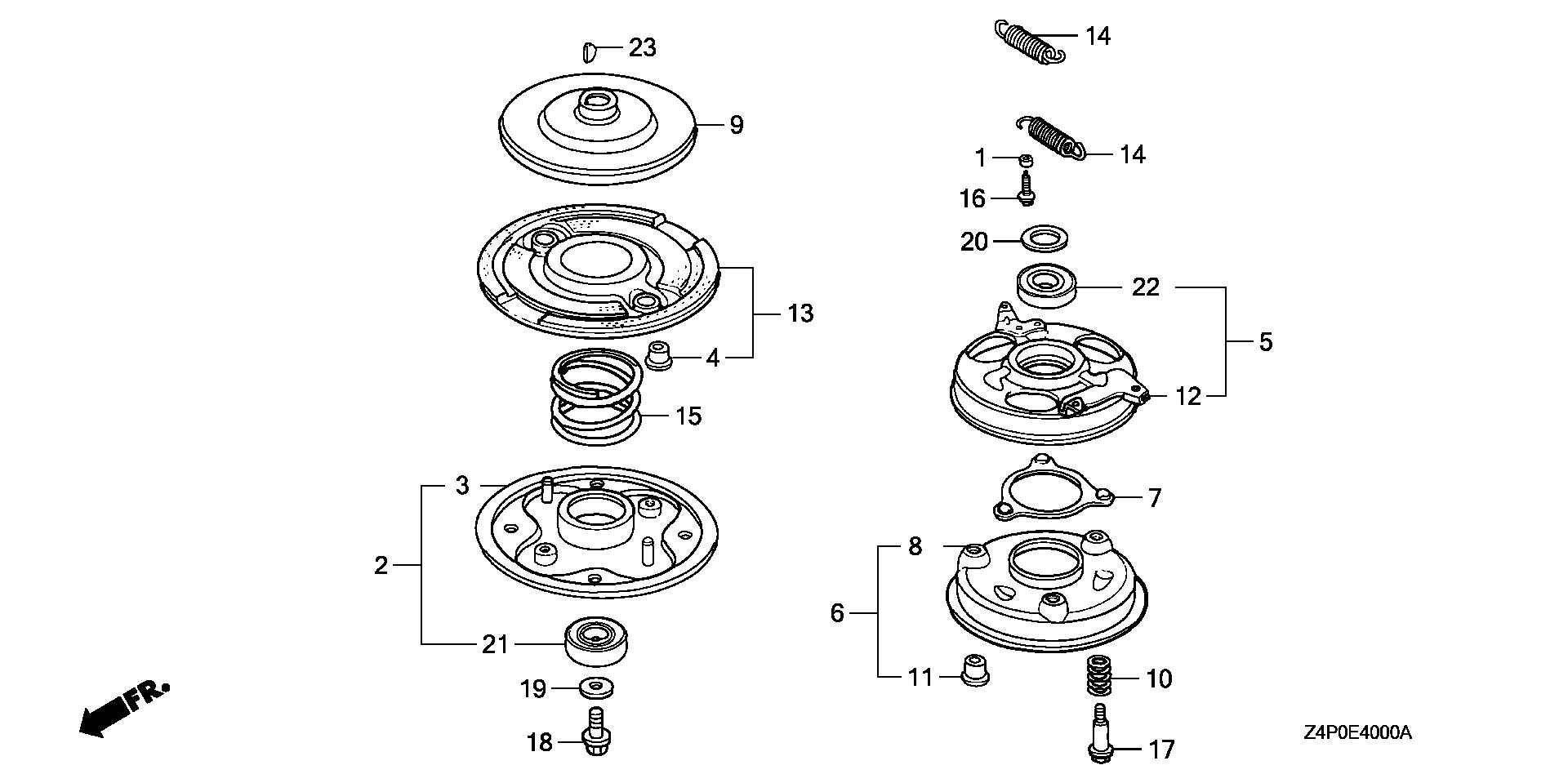 23
9
13
4
15
3
2
21
19
18
FR.
14
14
1
16
20
22
5
12
7
8
6
11
10
17
Z4P0E4000A